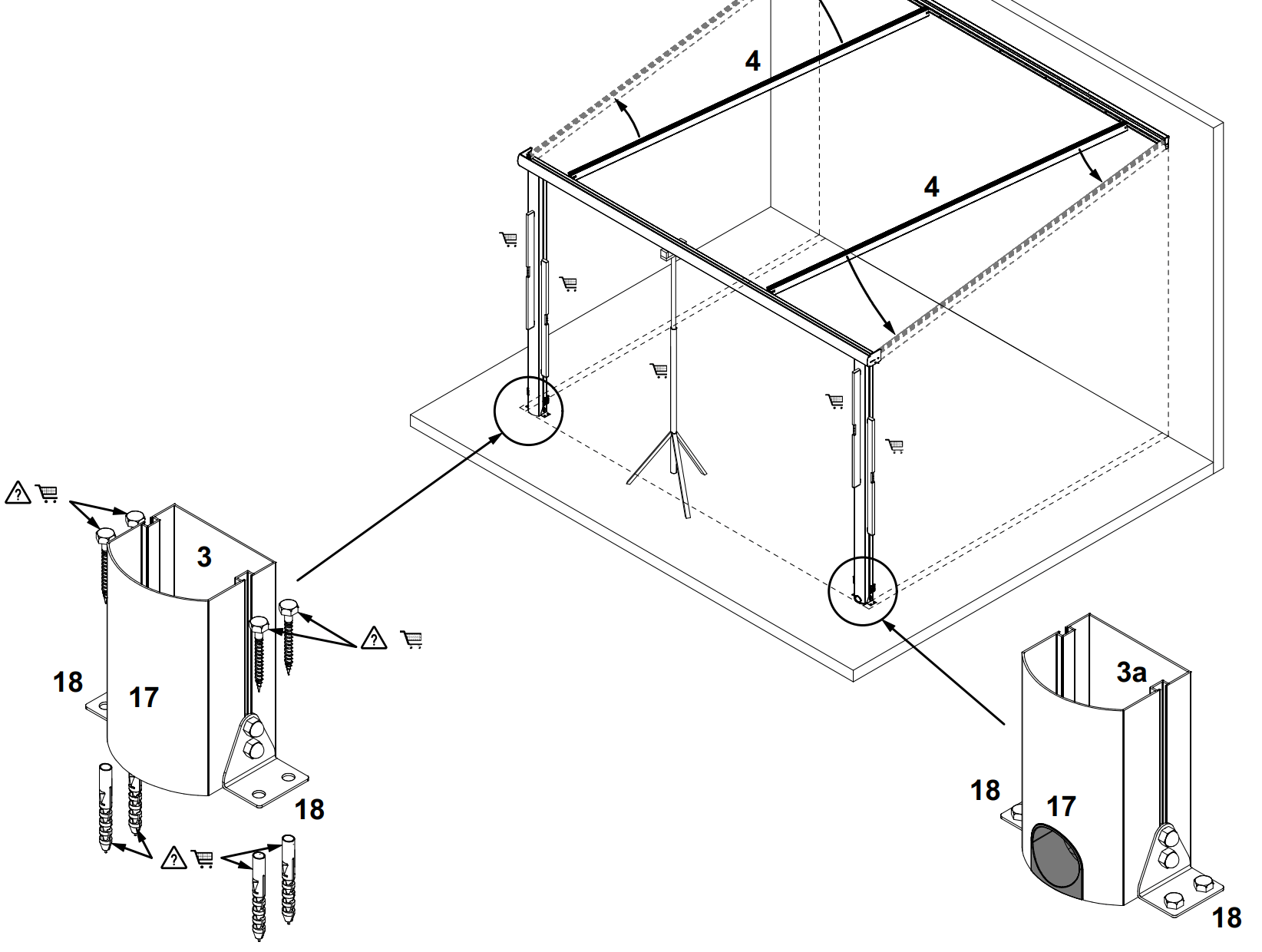 4
4
3
18
17
18
3a
18
17
18